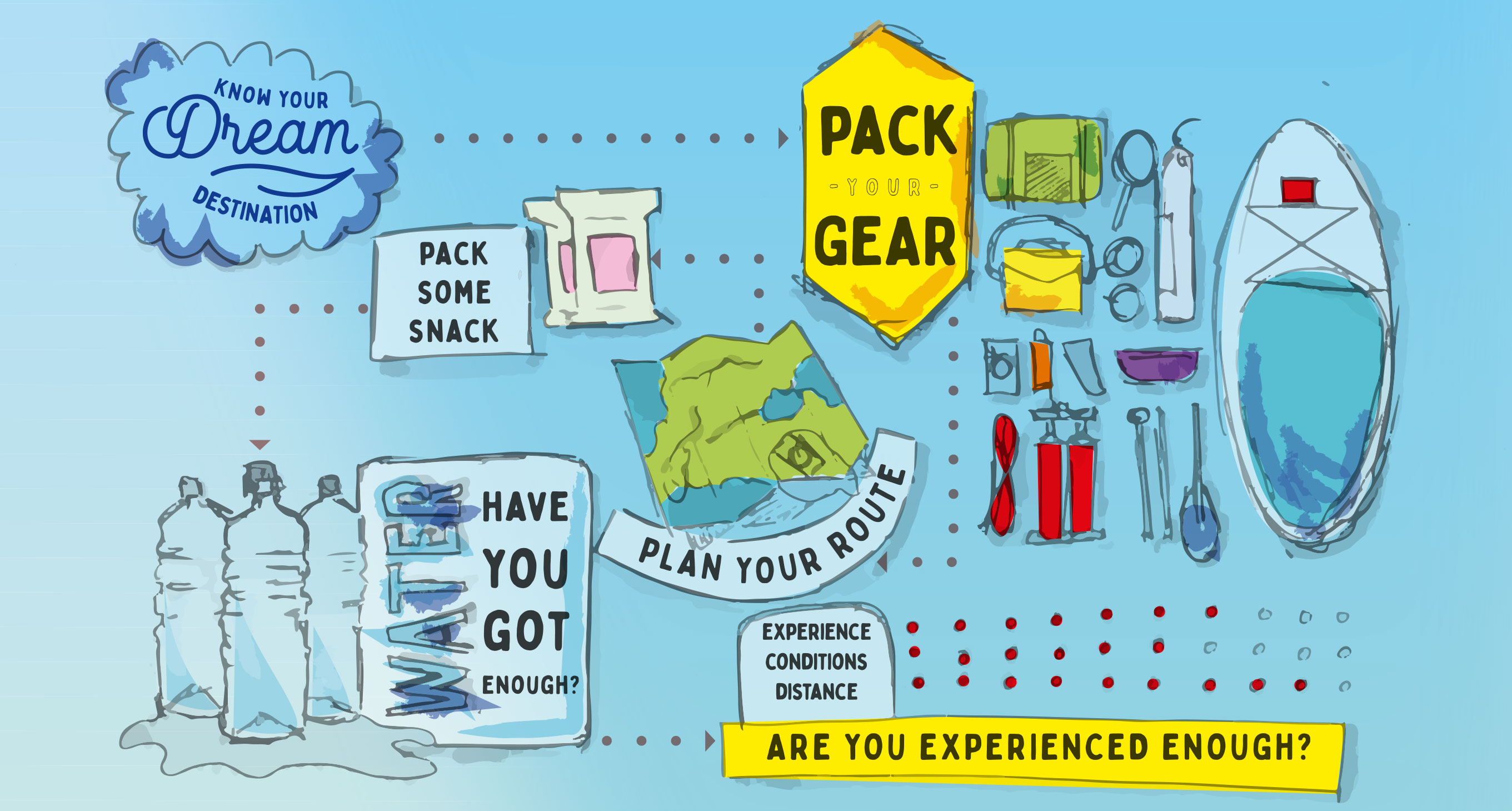 KNOW YOUR
Dream
DESTINATION

PACK
- YOUR -
GEAR

PACK
SOME
SNACK

PLAN YOUR ROUTE

WATER

HAVE
YOU
GOT
ENOUGH?

EXPERIENCE
CONDITIONS
DISTANCE

ARE YOU EXPERIENCED ENOUGH?